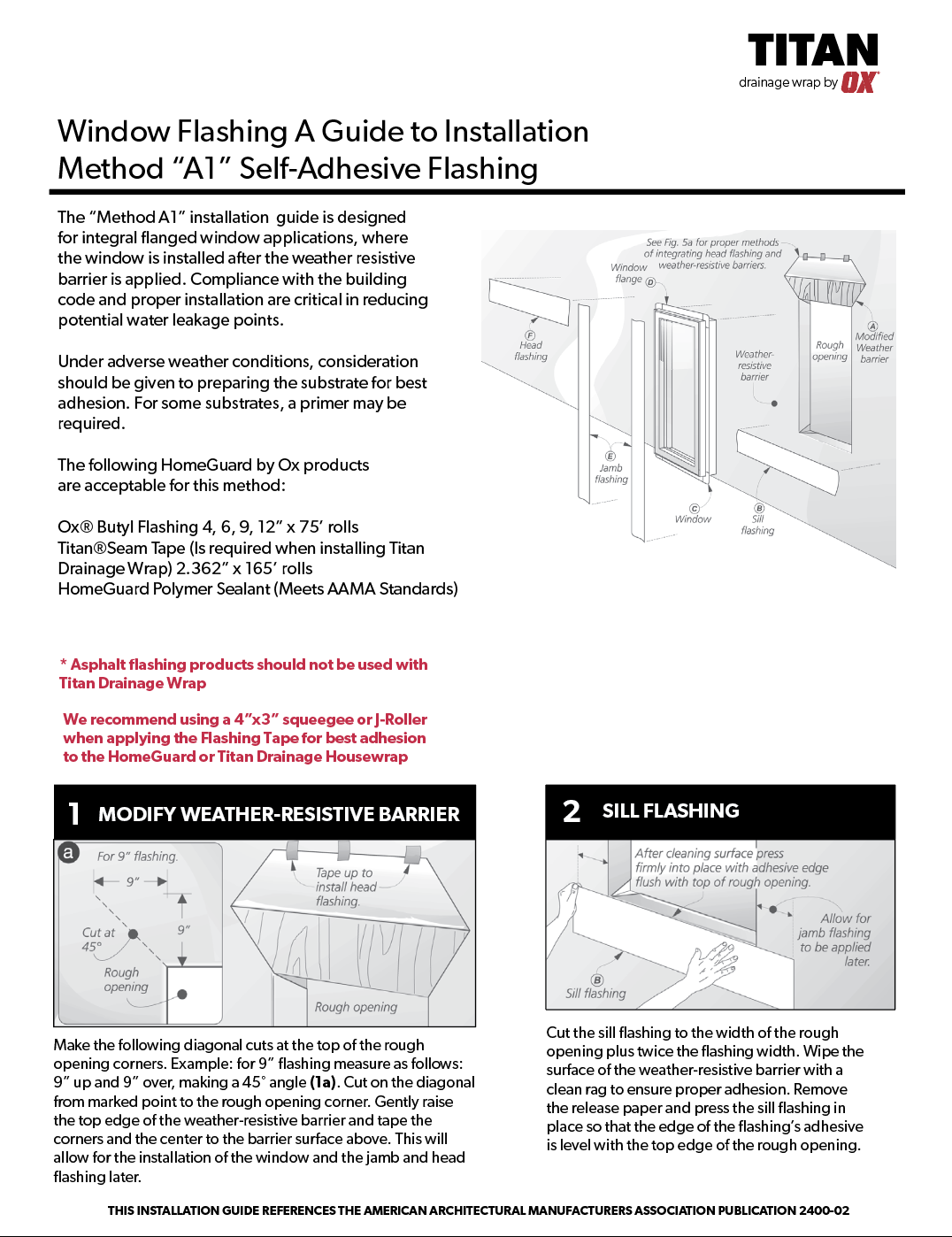 TITAN
drainage wrap by OX

Window Flashing A Guide to Installation
Method “A1” Self-Adhesive Flashing

The “Method A1” installation guide is designed for integral flanged window applications, where the window is installed after the weather resistive barrier is applied. Compliance with the building code and proper installation are critical in reducing potential water leakage points.

Under adverse weather conditions, consideration should be given to preparing the substrate for best adhesion. For some substrates, a primer may be required.

The following HomeGuard by Ox products are acceptable for this method:

Ox® Butyl Flashing 4, 6, 9, 12” x 75’ rolls
Titan®Seam Tape (Is required when installing Titan Drainage Wrap) 2.362” x 165’ rolls
HomeGuard Polymer Sealant (Meets AAMA Standards)

See Fig. 5a for proper methods of integrating head flashing and weather-resistive barriers.
Window flange D
F Head flashing
Weather-resistive barrier
Rough opening
A Modified Weather barrier
E Jamb flashing
C Window
B Sill flashing

* Asphalt flashing products should not be used with Titan Drainage Wrap

We recommend using a 4”x3” squeegee or J-Roller when applying the Flashing Tape for best adhesion to the HomeGuard or Titan Drainage Housewrap

1 MODIFY WEATHER-RESISTIVE BARRIER

a For 9” flashing.
9”
9”
Cut at 45°
Rough opening
Tape up to install head flashing.
Rough opening

Make the following diagonal cuts at the top of the rough opening corners. Example: for 9” flashing measure as follows: 9” up and 9” over, making a 45° angle **(1a)**. Cut on the diagonal from marked point to the rough opening corner. Gently raise the top edge of the weather-resistive barrier and tape the corners and the center to the barrier surface above. This will allow for the installation of the window and the jamb and head flashing later.

2 SILL FLASHING

After cleaning surface press firmly into place with adhesive edge flush with top of rough opening.
Allow for jamb flashing to be applied later.
B Sill flashing

Cut the sill flashing to the width of the rough opening plus twice the flashing width. Wipe the surface of the weather-resistive barrier with a clean rag to ensure proper adhesion. Remove the release paper and press the sill flashing in place so that the edge of the flashing’s adhesive is level with the top edge of the rough opening.

THIS INSTALLATION GUIDE REFERENCES THE AMERICAN ARCHITECTURAL MANUFACTURERS ASSOCIATION PUBLICATION 2400-02